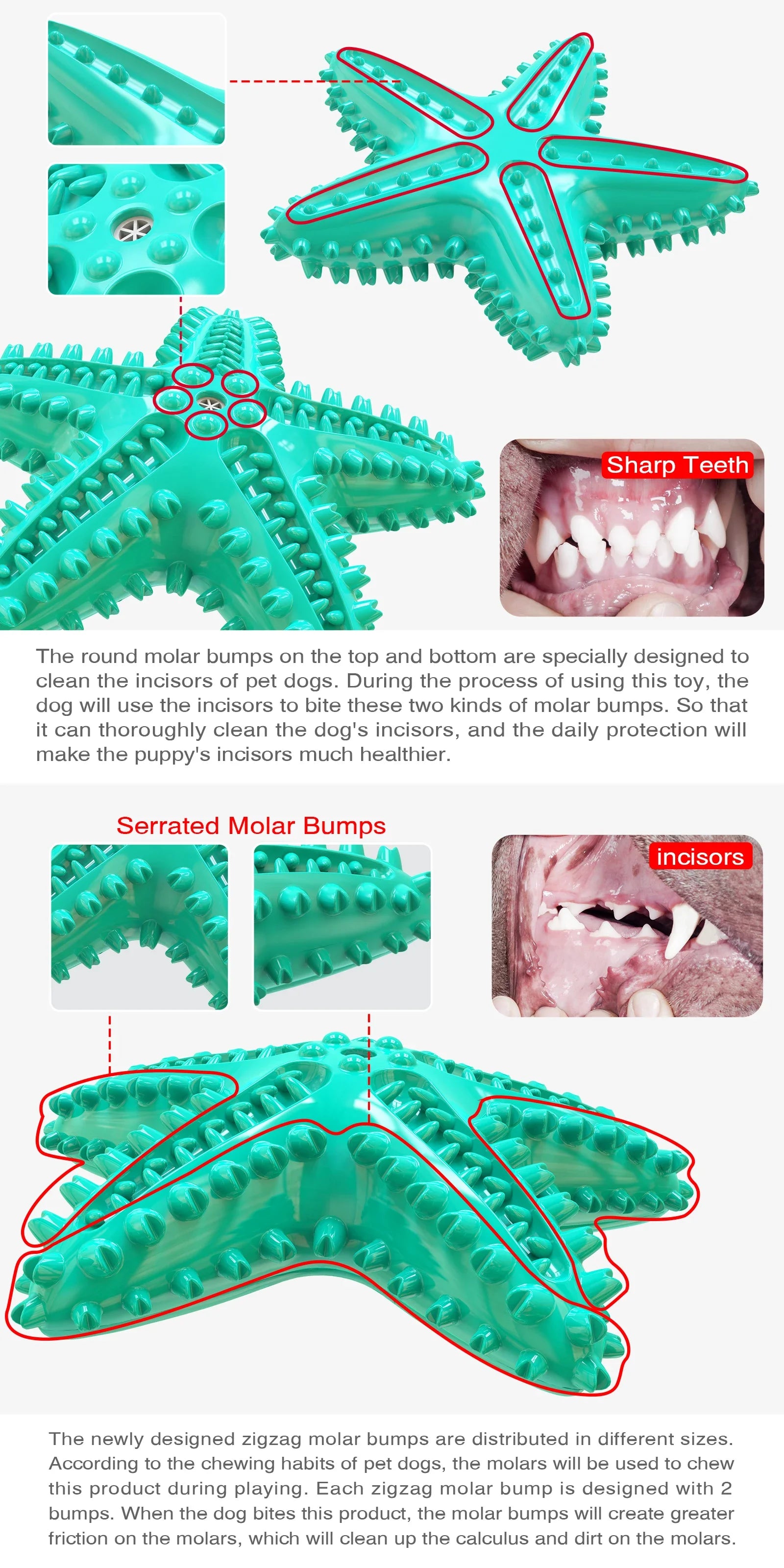 Sharp Teeth

The round molar bumps on the top and bottom are specially designed to clean the incisors of pet dogs. During the process of using this toy, the dog will use the incisors to bite these two kinds of molar bumps. So that it can thoroughly clean the dog's incisors, and the daily protection will make the puppy's incisors much healthier.

Serrated Molar Bumps

incisors

The newly designed zigzag molar bumps are distributed in different sizes. According to the chewing habits of pet dogs, the molars will be used to chew this product during playing. Each zigzag molar bump is designed with 2 bumps. When the dog bites this product, the molar bumps will create greater friction on the molars, which will clean up the calculus and dirt on the molars.