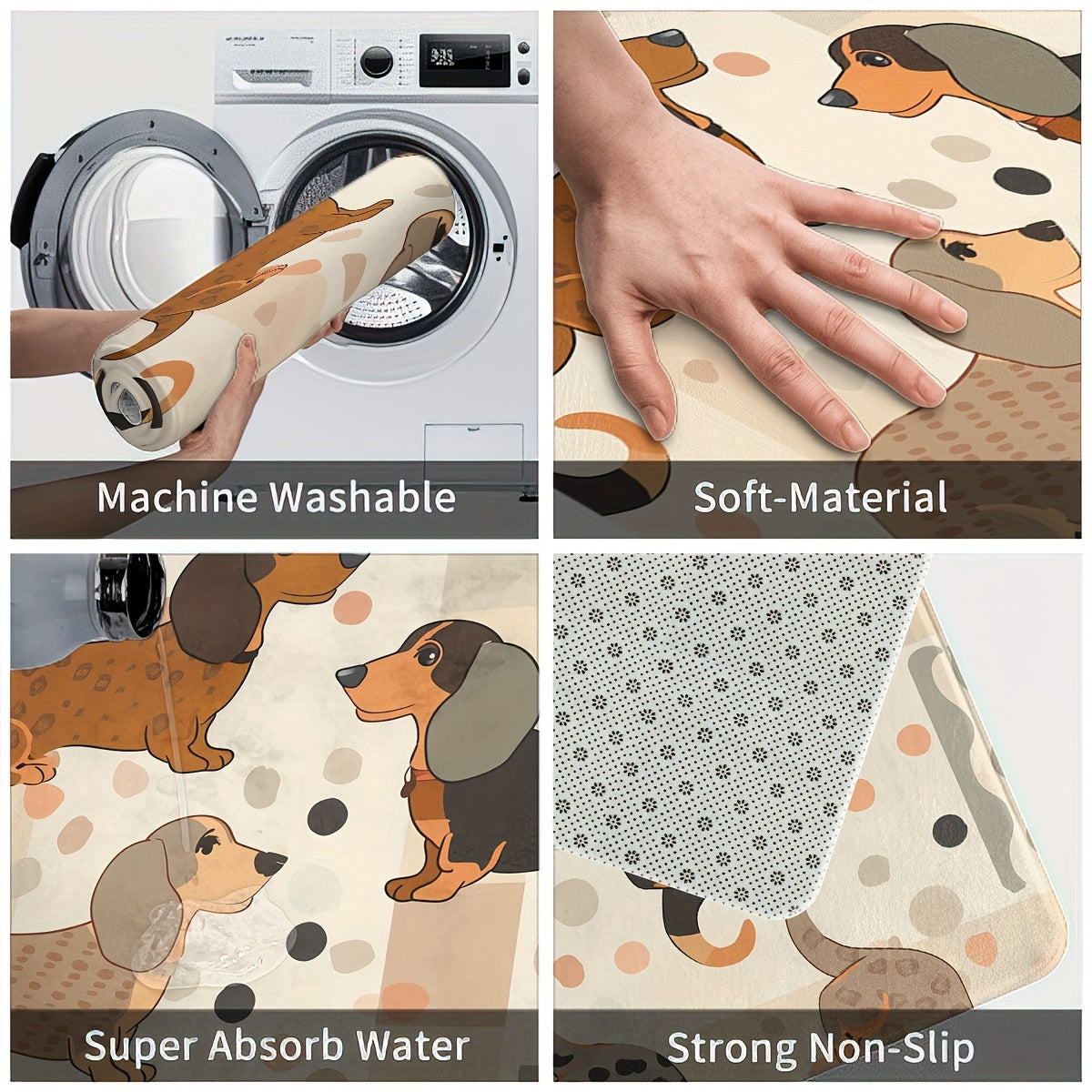 Machine Washable

Soft-Material

Super Absorb Water

Strong Non-Slip